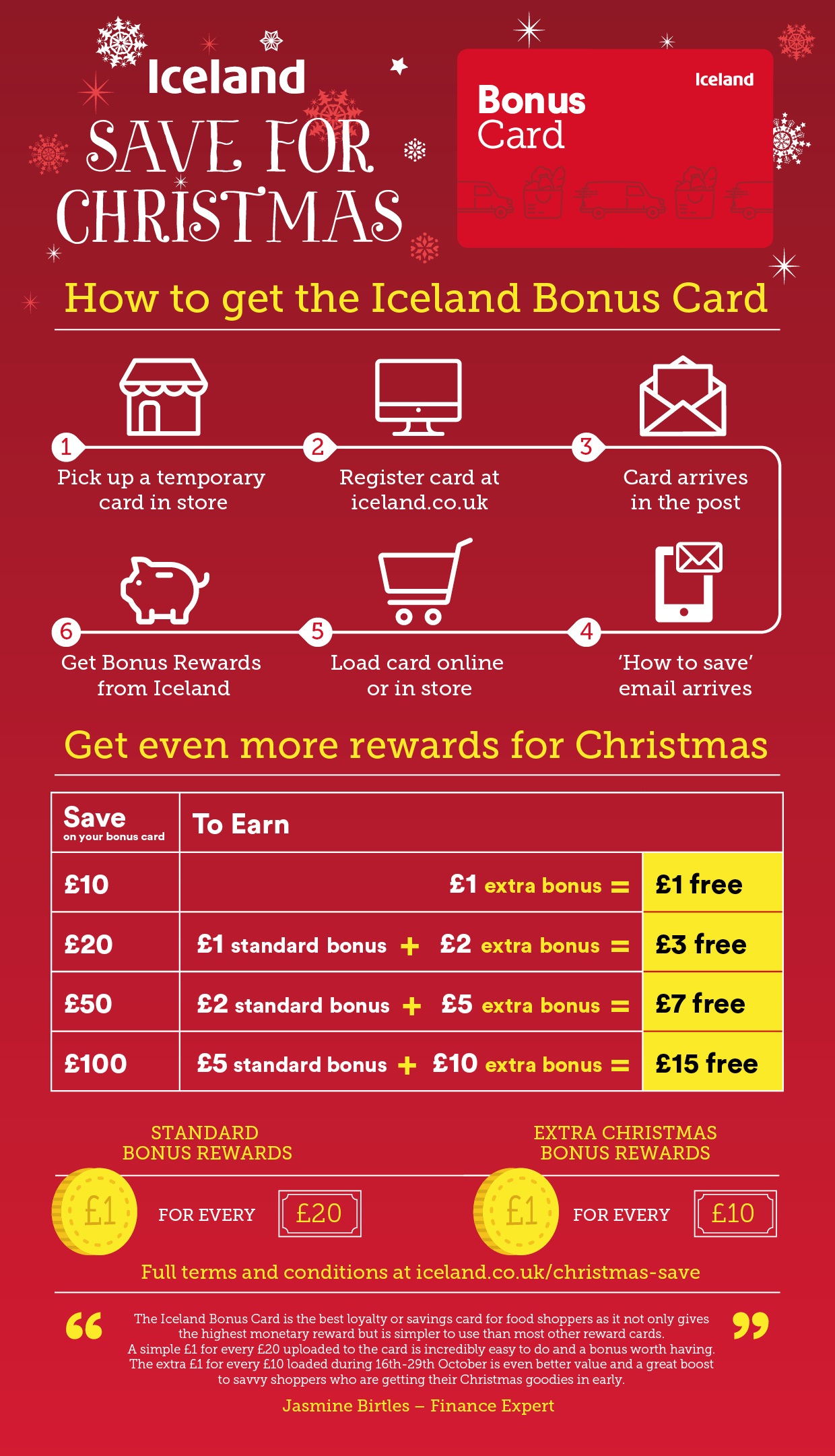 Iceland

SAVE FOR CHRISTMAS

Iceland

Bonus Card

How to get the Iceland Bonus Card

1 Pick up a temporary card in store

2 Register card at iceland.co.uk

3 Card arrives in the post

4 'How to save' email arrives

5 Load card online or in store

6 Get Bonus Rewards from Iceland

Get even more rewards for Christmas

| Save on your bonus card | To Earn | |
|---|---|---|
| £10 | £1 extra bonus = | £1 free |
| £20 | £1 standard bonus + £2 extra bonus = | £3 free |
| £50 | £2 standard bonus + £5 extra bonus = | £7 free |
| £100 | £5 standard bonus + £10 extra bonus = | £15 free |

STANDARD BONUS REWARDS

£1 FOR EVERY £20

EXTRA CHRISTMAS BONUS REWARDS

£1 FOR EVERY £10

Full terms and conditions at iceland.co.uk/christmas-save

“ The Iceland Bonus Card is the best loyalty or savings card for food shoppers as it not only gives the highest monetary reward but is simpler to use than most other reward cards. A simple £1 for every £20 uploaded to the card is incredibly easy to do and a bonus worth having. The extra £1 for every £10 loaded during 16th-29th October is even better value and a great boost to savvy shoppers who are getting their Christmas goodies in early. ”

Jasmine Birtles – Finance Expert